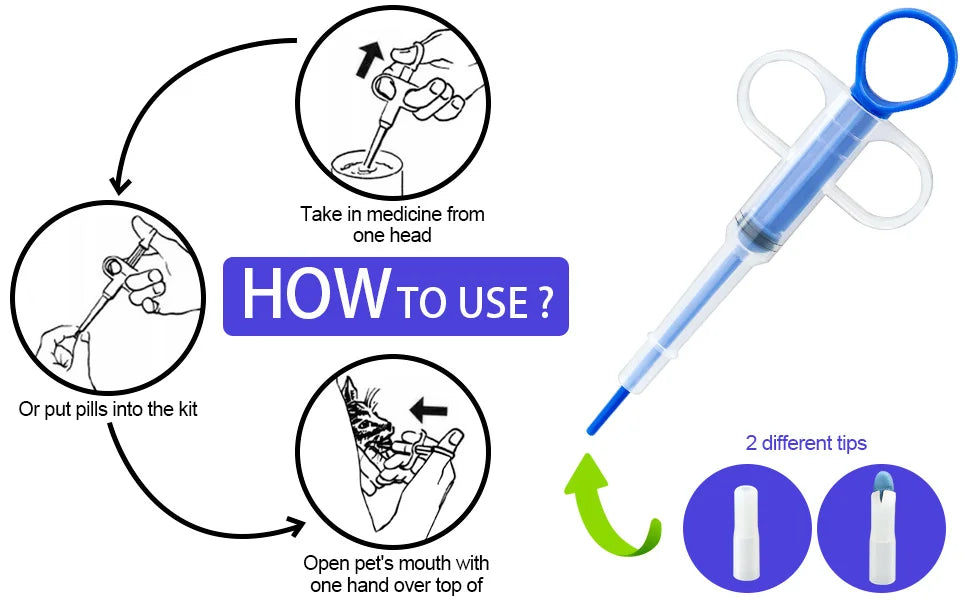 Take in medicine from one head

HOW TO USE ?

Or put pills into the kit

Open pet's mouth with one hand over top of

2 different tips